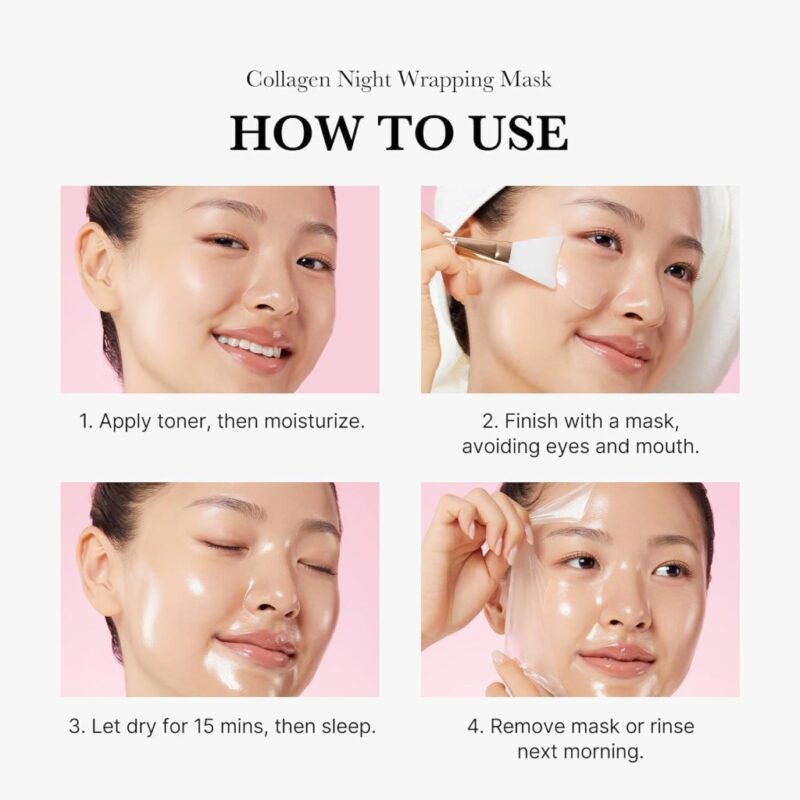 Collagen Night Wrapping Mask

HOW TO USE

1. Apply toner, then moisturize.

2. Finish with a mask, avoiding eyes and mouth.

3. Let dry for 15 mins, then sleep.

4. Remove mask or rinse next morning.