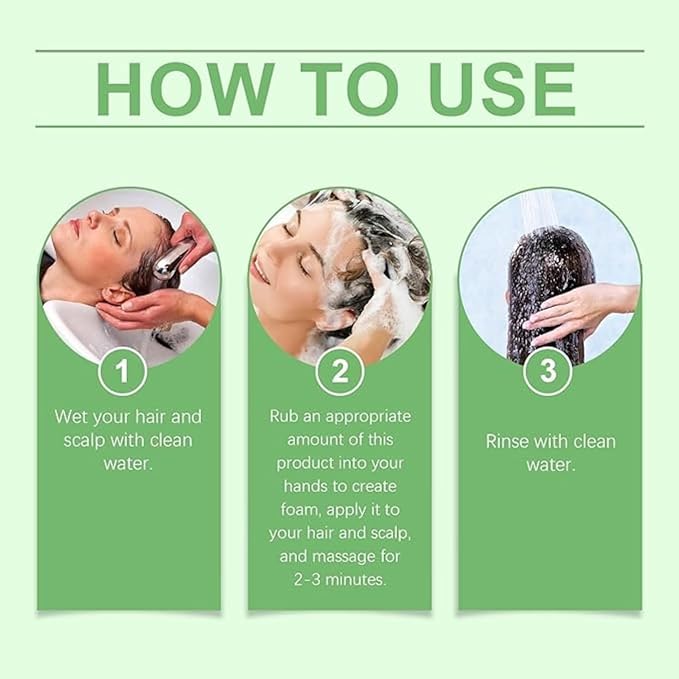 HOW TO USE

1

Wet your hair and scalp with clean water.

2

Rub an appropriate amount of this product into your hands to create foam, apply it to your hair and scalp, and massage for 2-3 minutes.

3

Rinse with clean water.