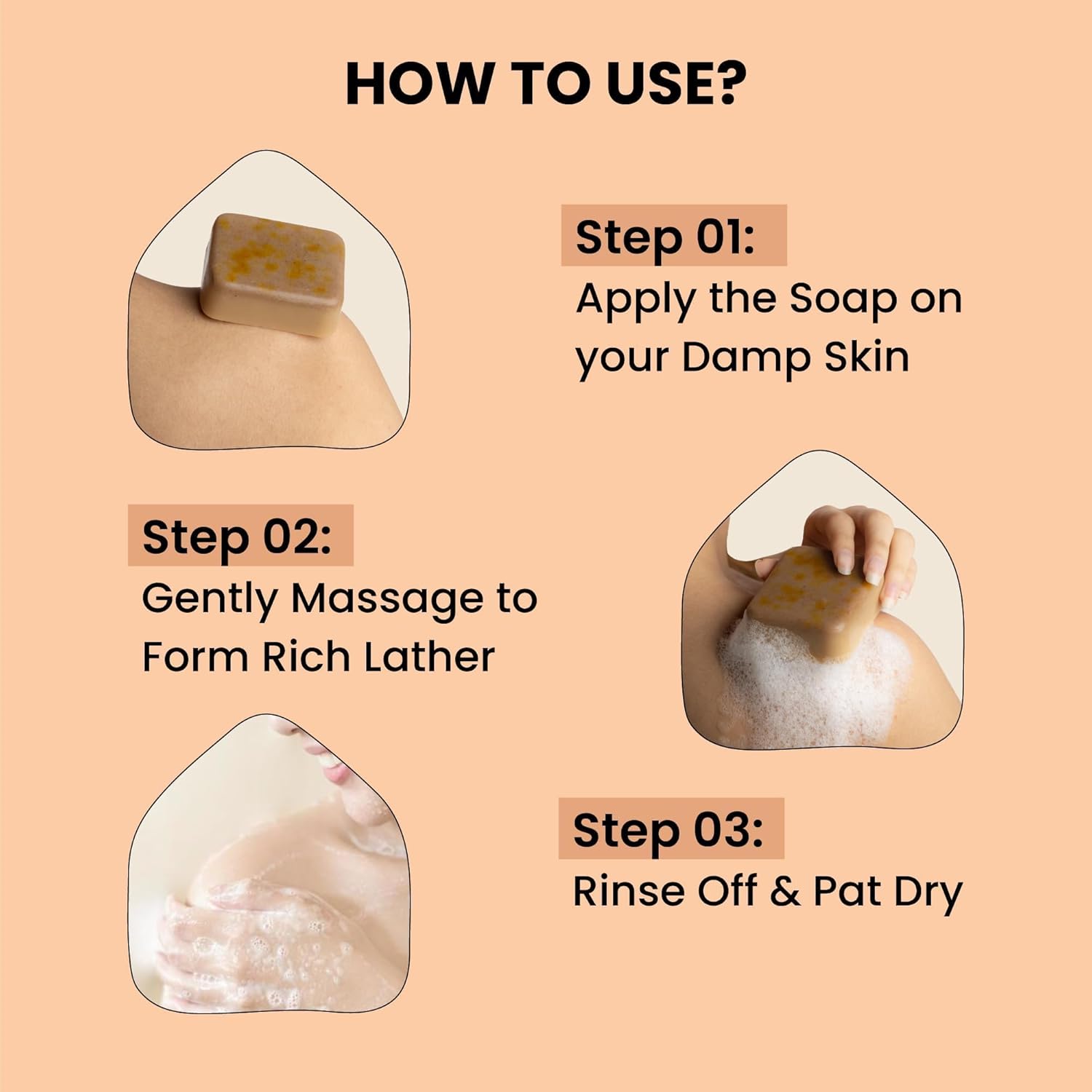 HOW TO USE?

Step 01:
Apply the Soap on your Damp Skin

Step 02:
Gently Massage to Form Rich Lather

Step 03:
Rinse Off & Pat Dry